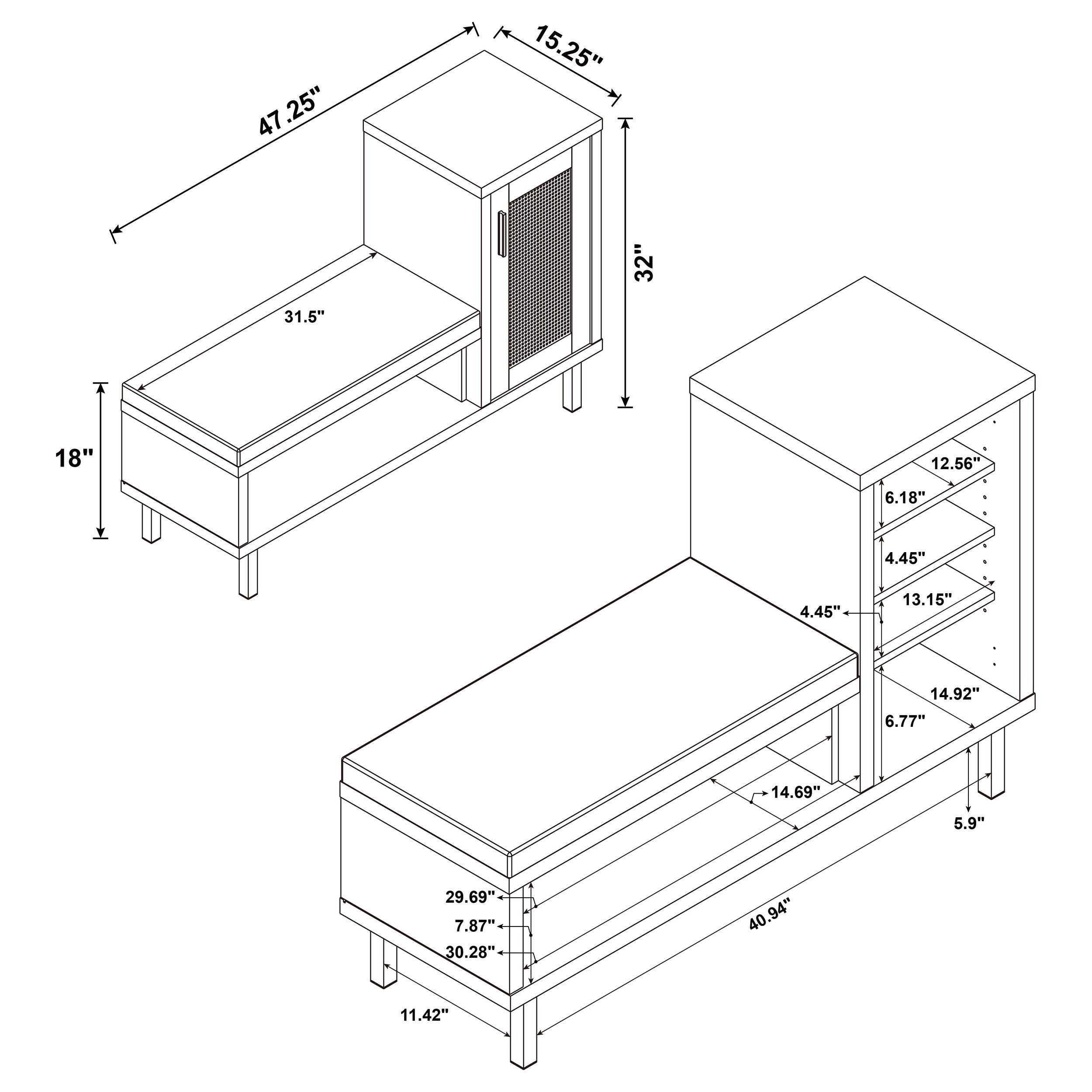 47.25"
15.25"
32"
31.5"
18"
12.56"
6.18"
4.45"
13.15"
4.45"
14.92"
6.77"
14.69"
5.9"
29.69"
7.87"
30.28"
40.94"
11.42"