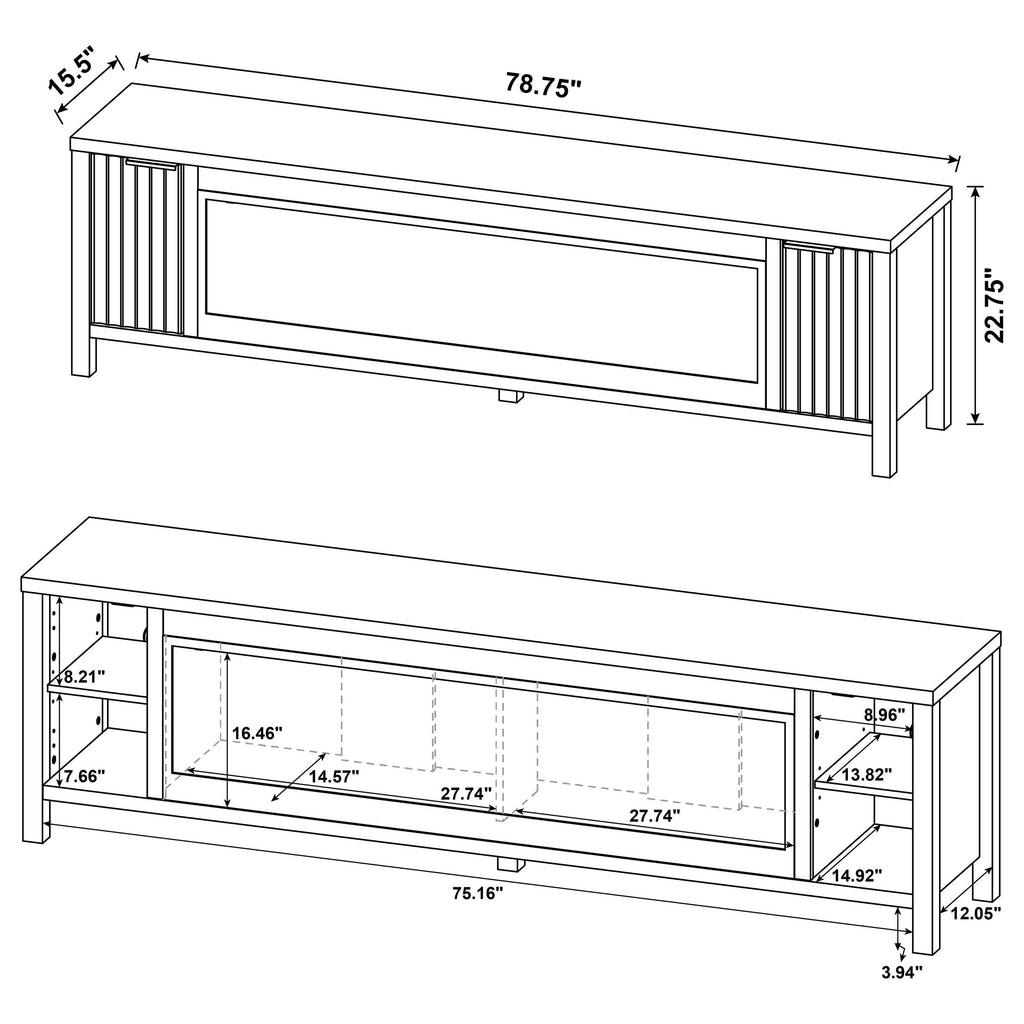 15.5"
78.75"
22.75"

8.21"
7.66"
16.46"
14.57"
27.74"
27.74"
8.96"
13.82"
14.92"
75.16"
12.05"
3.94"