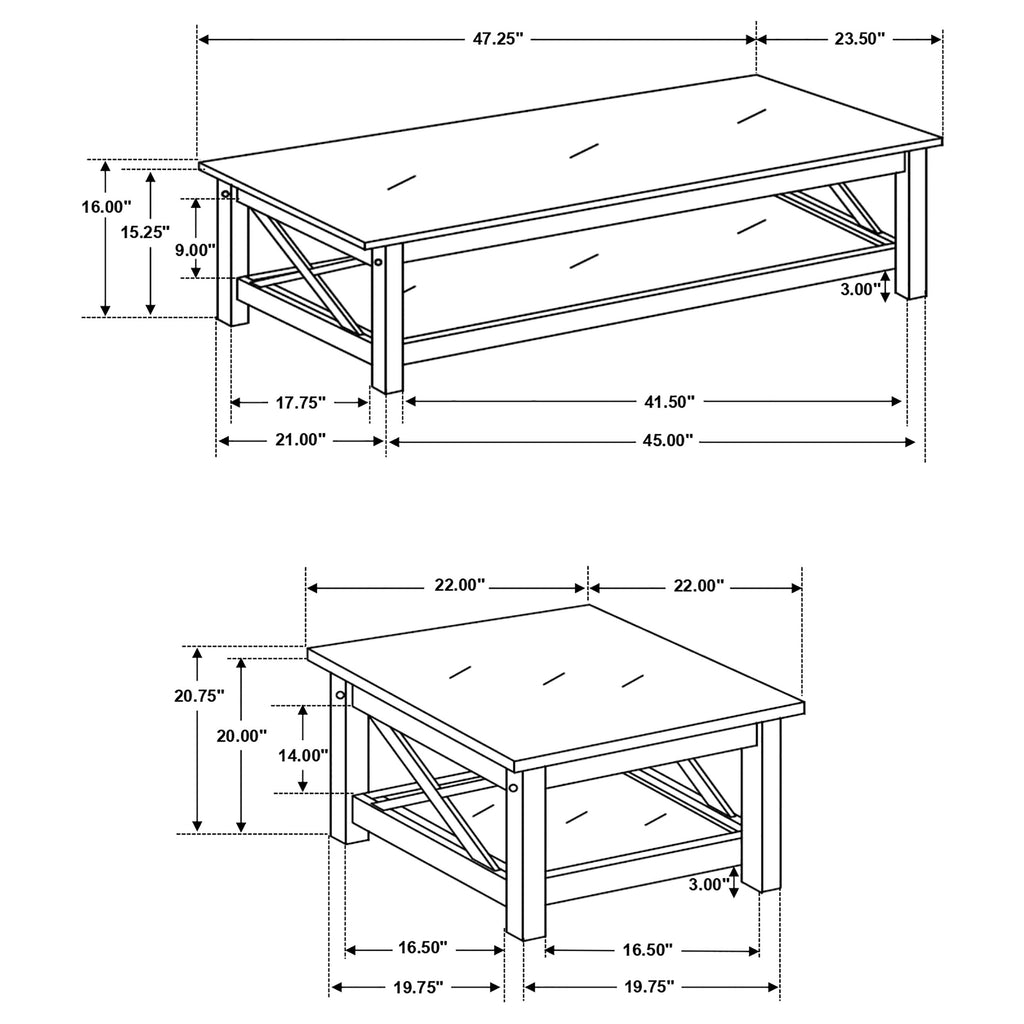 47.25"
23.50"
16.00"
15.25"
9.00"
3.00"
17.75"
41.50"
21.00"
45.00"

22.00"
22.00"
20.75"
20.00"
14.00"
3.00"
16.50"
16.50"
19.75"
19.75"