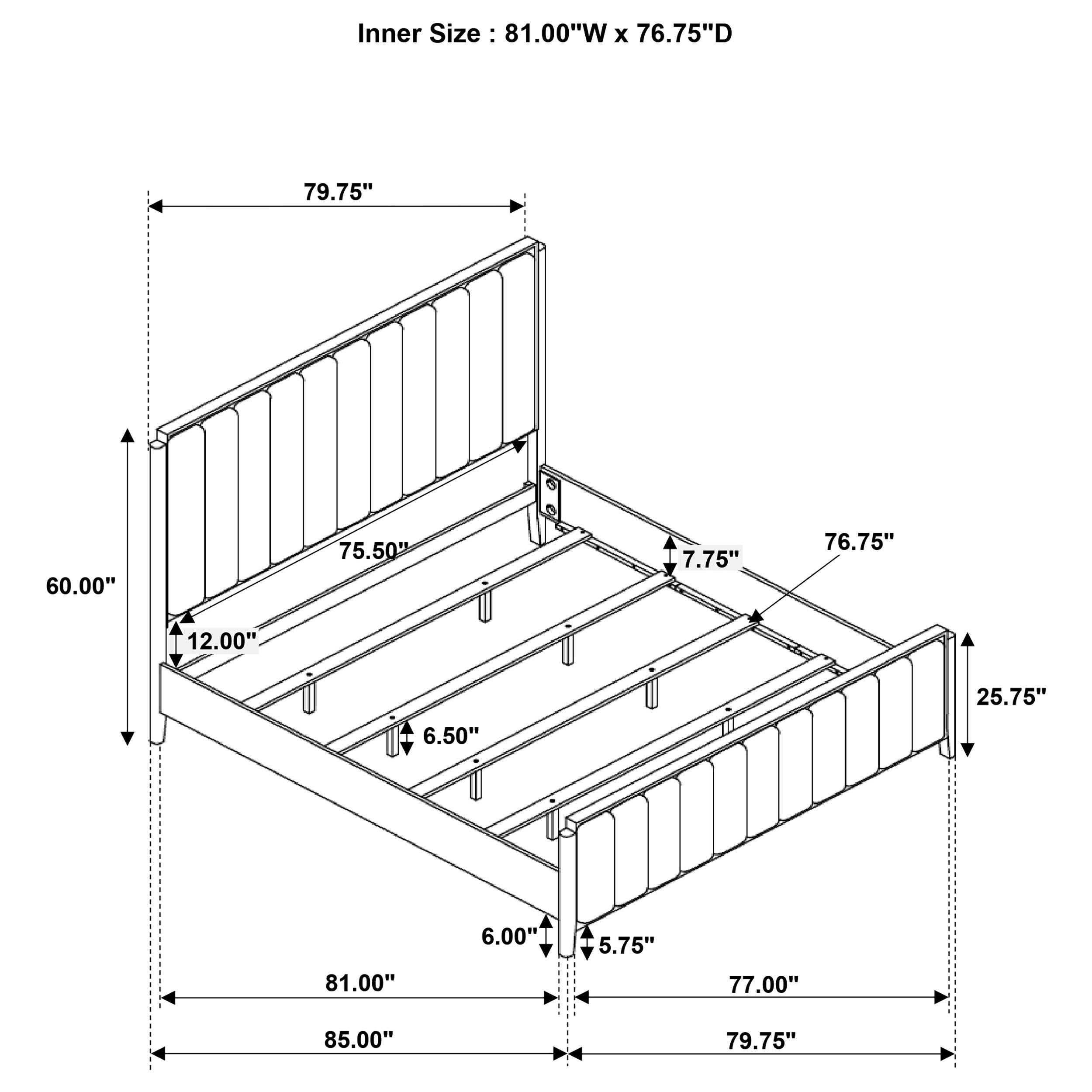 Inner Size : 81.00"W x 76.75"D

79.75"

60.00"

75.50"

7.75"

76.75"

12.00"

25.75"

6.50"

6.00"

5.75"

81.00"

77.00"

85.00"

79.75"