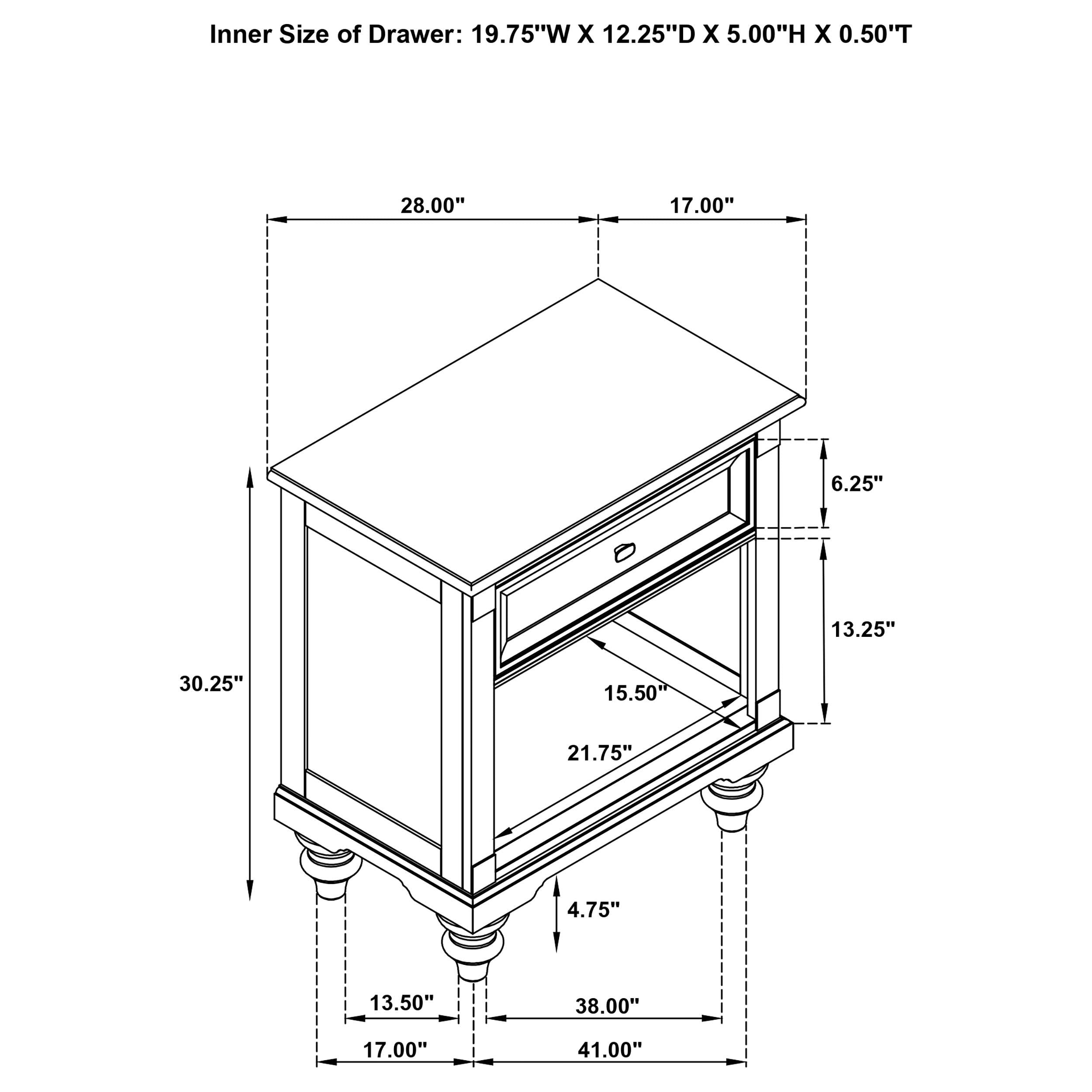 Inner Size of Drawer: 19.75"W X 12.25"D X 5.00"H X 0.50"T

28.00"
17.00"
6.25"
13.25"
30.25"
15.50"
21.75"
4.75"
13.50"
38.00"
17.00"
41.00"