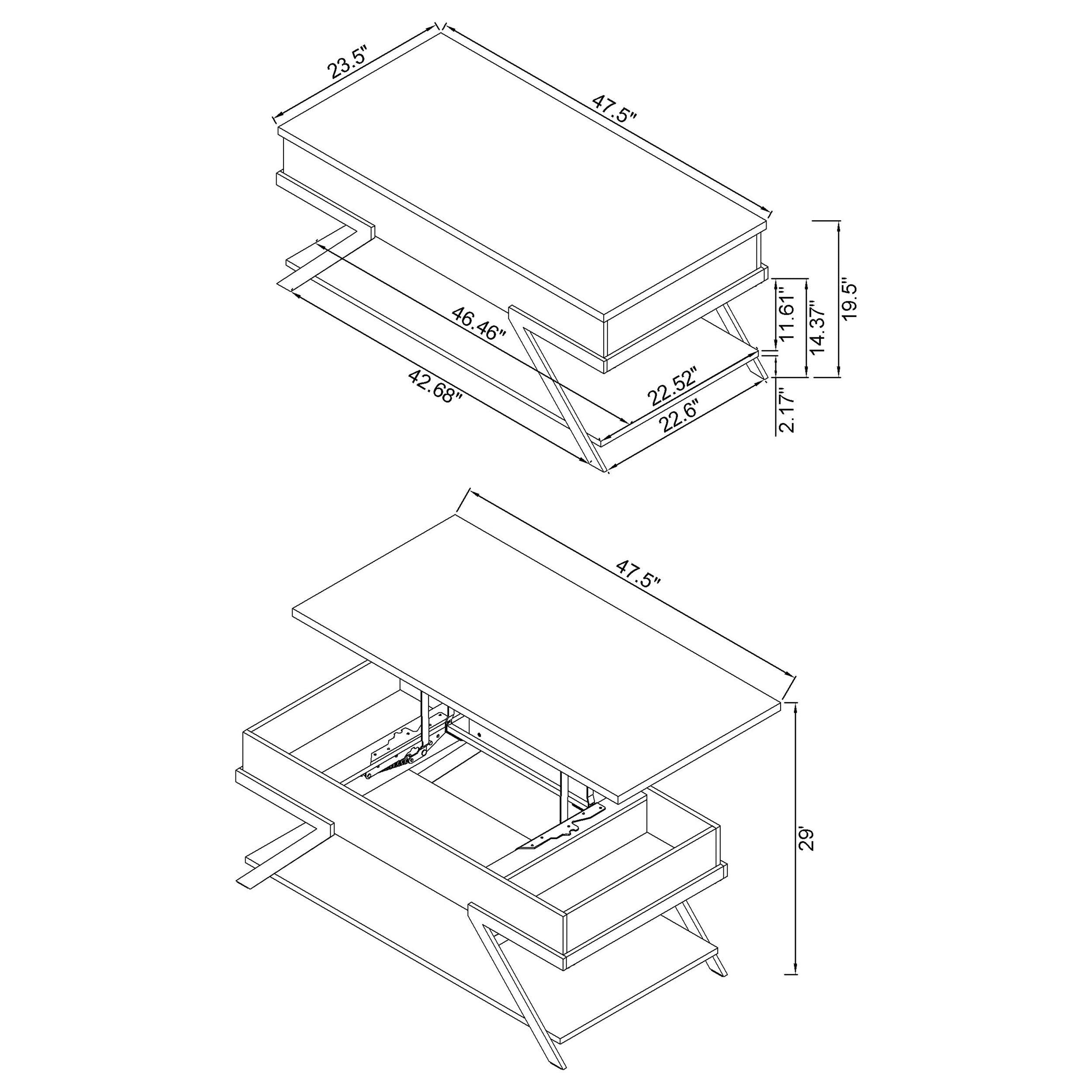 23.5"
47.5"
46.46"
42.68"
22.52"
22.6"
11.61"
14.37"
19.5"
2.17"
47.5"
29'