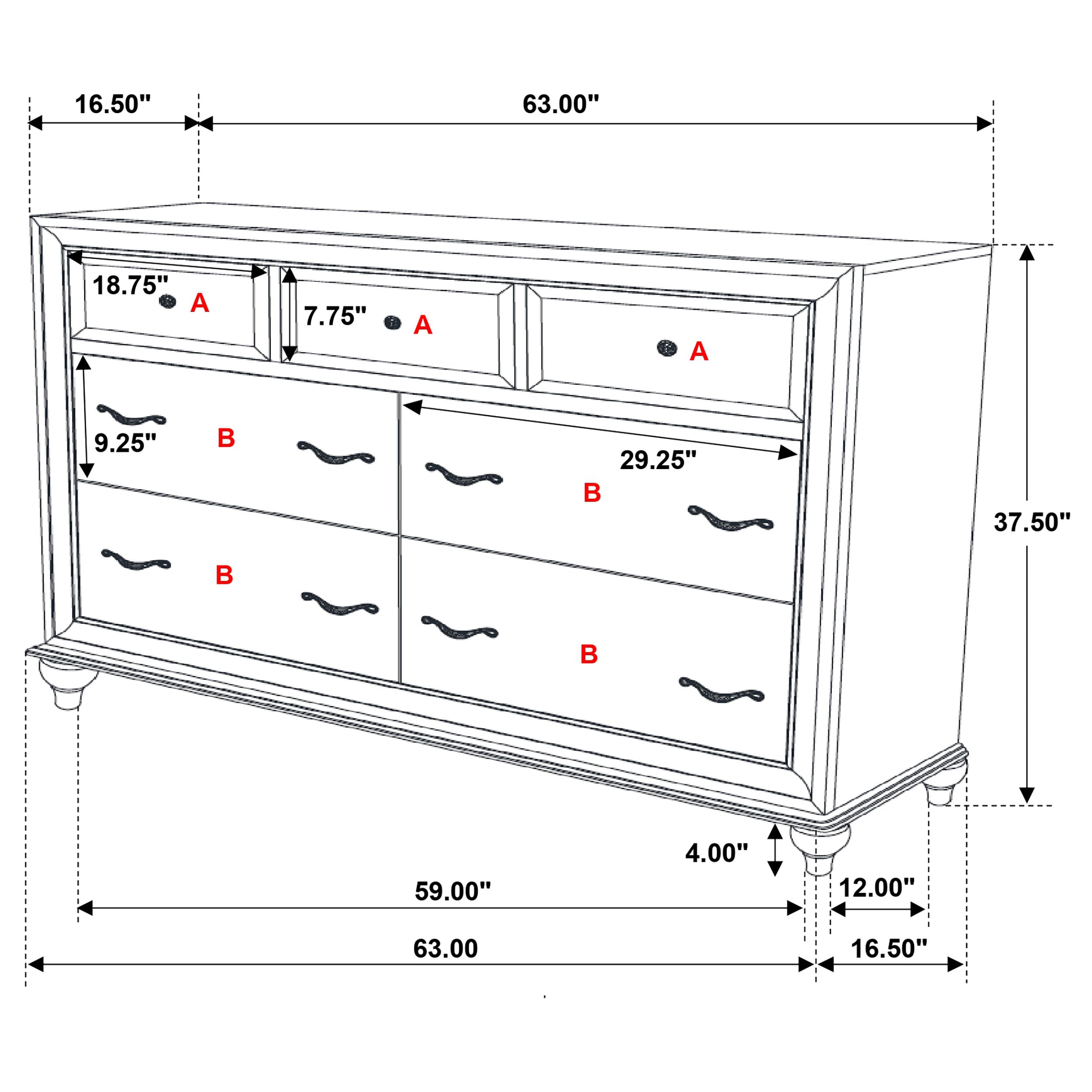 16.50"
63.00"
18.75"
A
7.75"
A
A
9.25"
B
29.25"
B
37.50"
B
B
4.00"
59.00"
12.00"
63.00
16.50"